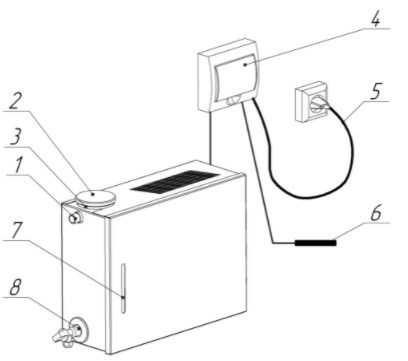 4
5
2
3
1
6
7
8